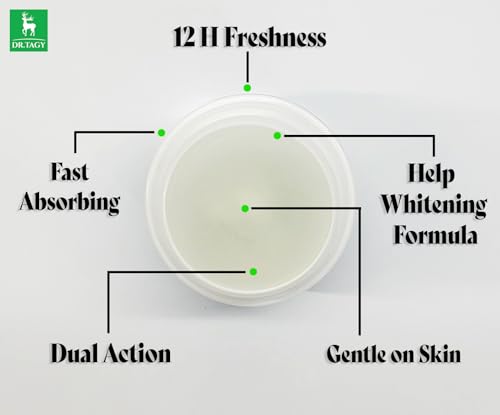 DR.TAGY

12 H Freshness

Fast Absorbing

Help Whitening Formula

Dual Action

Gentle on Skin